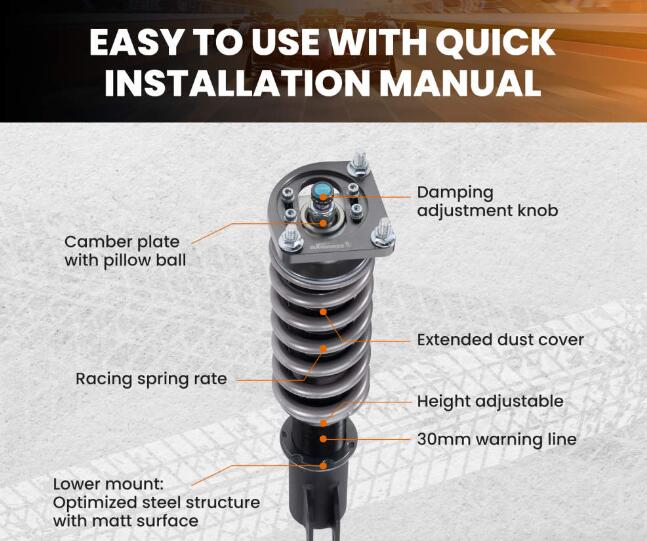 EASY TO USE WITH QUICK INSTALLATION MANUAL

Damping adjustment knob

Camber plate with pillow ball

Extended dust cover

Racing spring rate

Height adjustable

30mm warning line

Lower mount: Optimized steel structure with matt surface